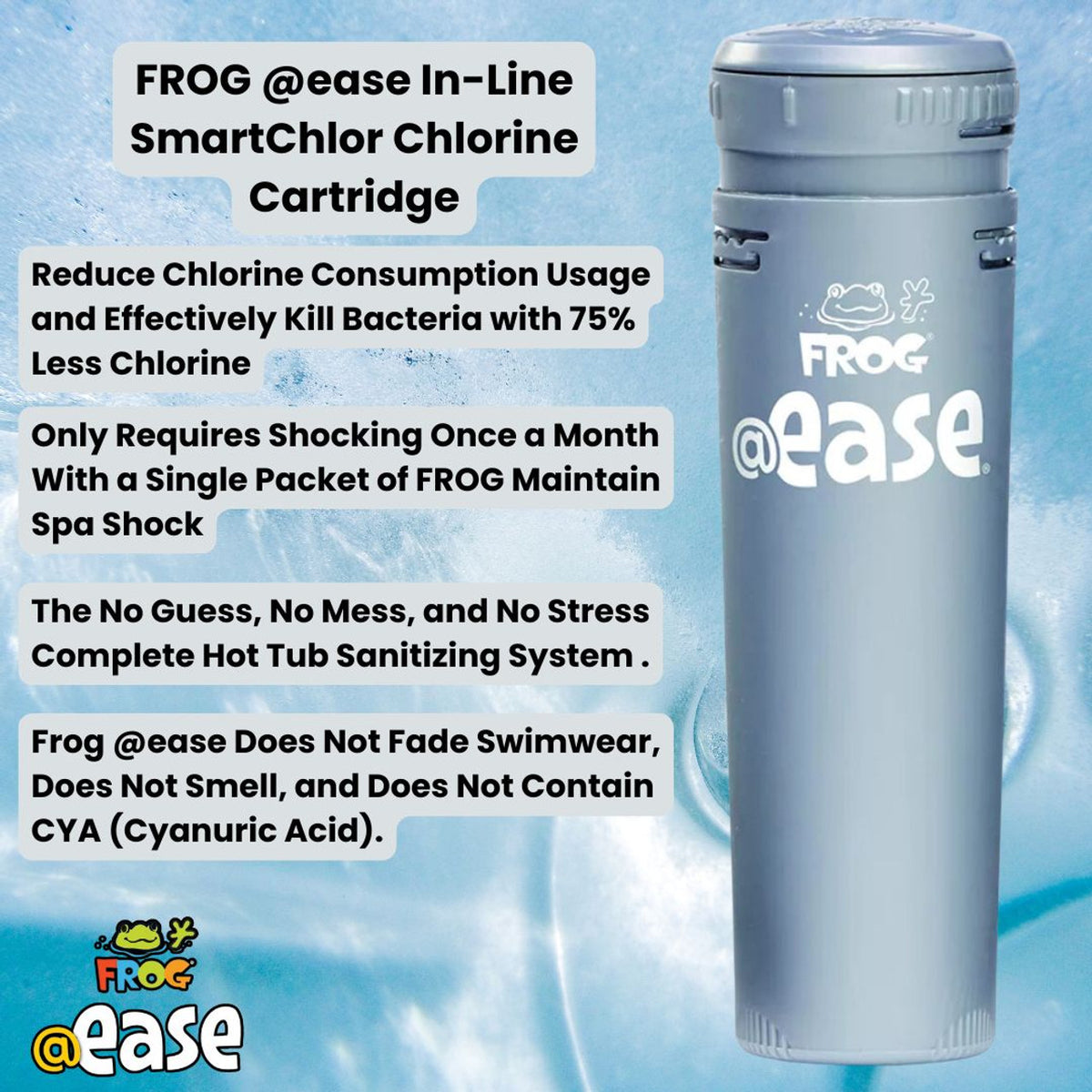 FROG @ease In-Line SmartChlor Chlorine Cartridge

Reduce Chlorine Consumption Usage and Effectively Kill Bacteria with 75% Less Chlorine

Only Requires Shocking Once a Month With a Single Packet of FROG Maintain Spa Shock

The No Guess, No Mess, and No Stress Complete Hot Tub Sanitizing System .

Frog @ease Does Not Fade Swimwear, Does Not Smell, and Does Not Contain CYA (Cyanuric Acid).

FROG
@ease

FROG
@ease